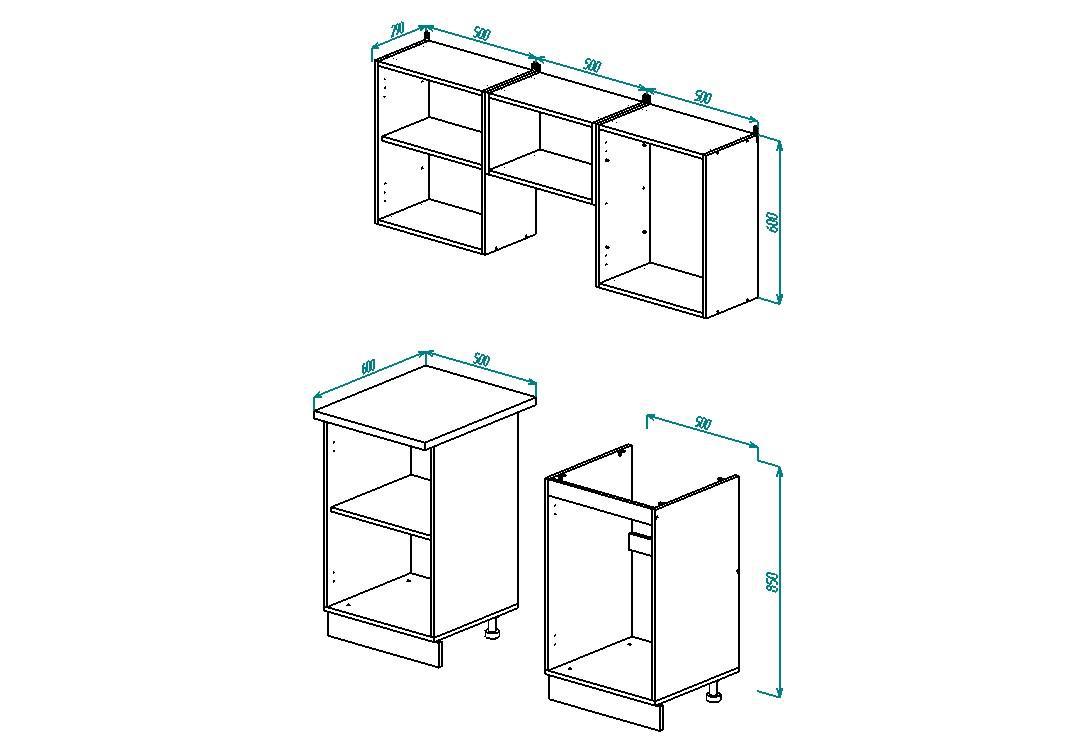 290
500
500
500
600
600
500
500
850